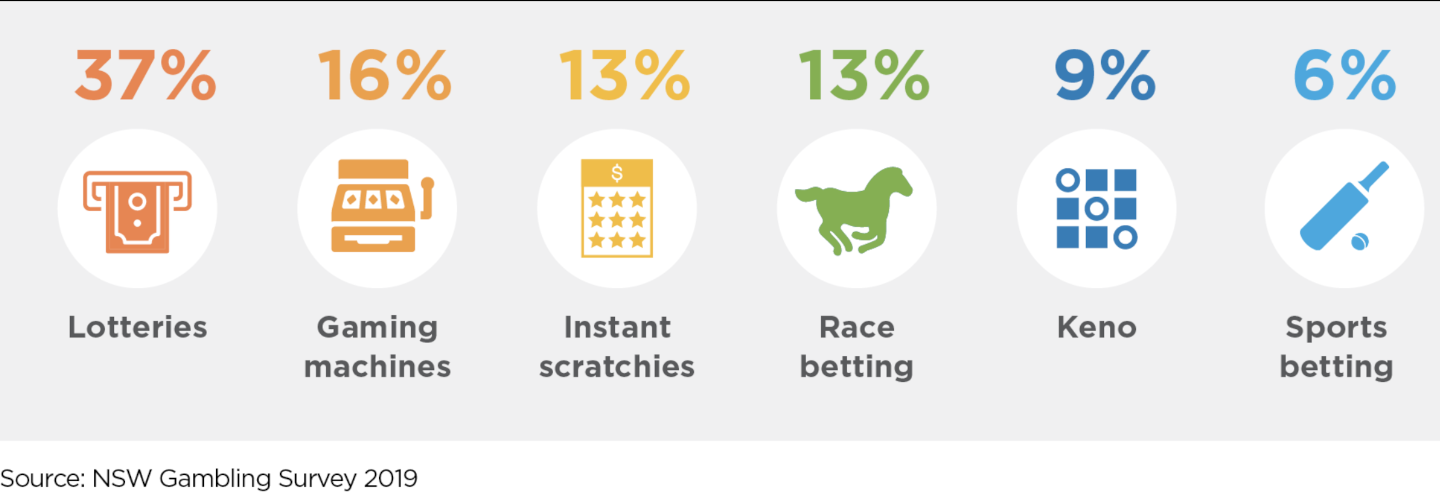 37%

Lotteries

16%

Gaming machines

13%

$

Instant scratchies

13%

Race betting

9%

Keno

6%

Sports betting

Source: NSW Gambling Survey 2019