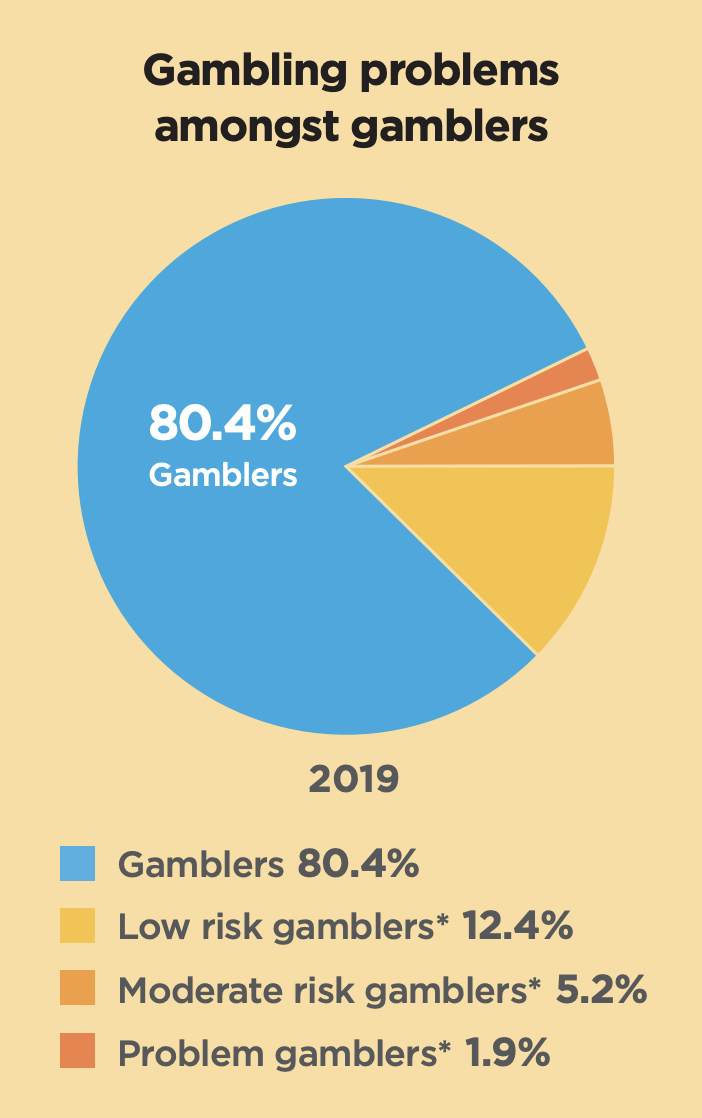 Gambling problems amongst gamblers

80.4%
Gamblers

2019

Gamblers 80.4%
Low risk gamblers* 12.4%
Moderate risk gamblers* 5.2%
Problem gamblers* 1.9%