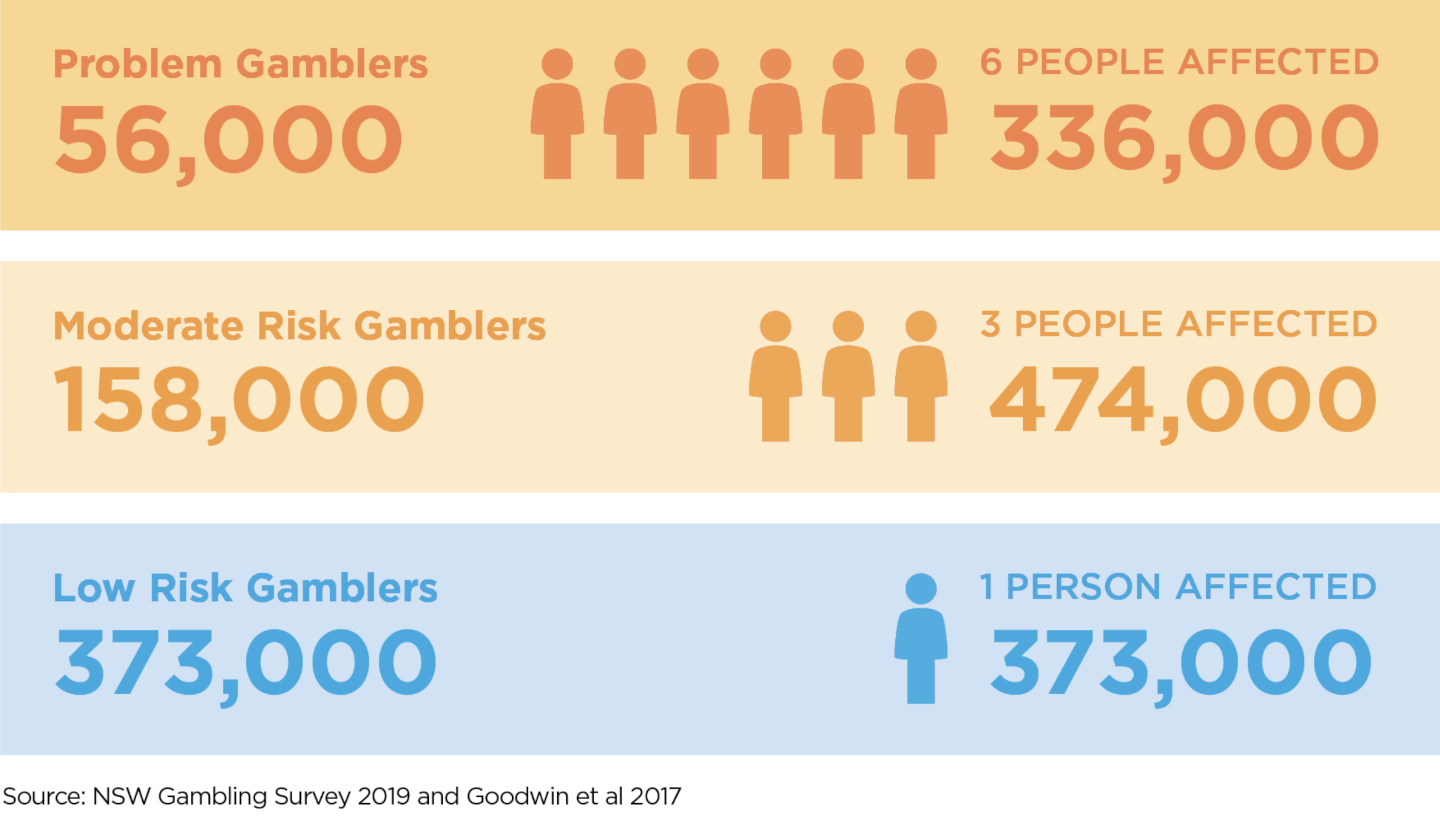 Problem Gamblers
56,000

6 PEOPLE AFFECTED
336,000

Moderate Risk Gamblers
158,000

3 PEOPLE AFFECTED
474,000

Low Risk Gamblers
373,000

1 PERSON AFFECTED
373,000

Source: NSW Gambling Survey 2019 and Goodwin et al 2017