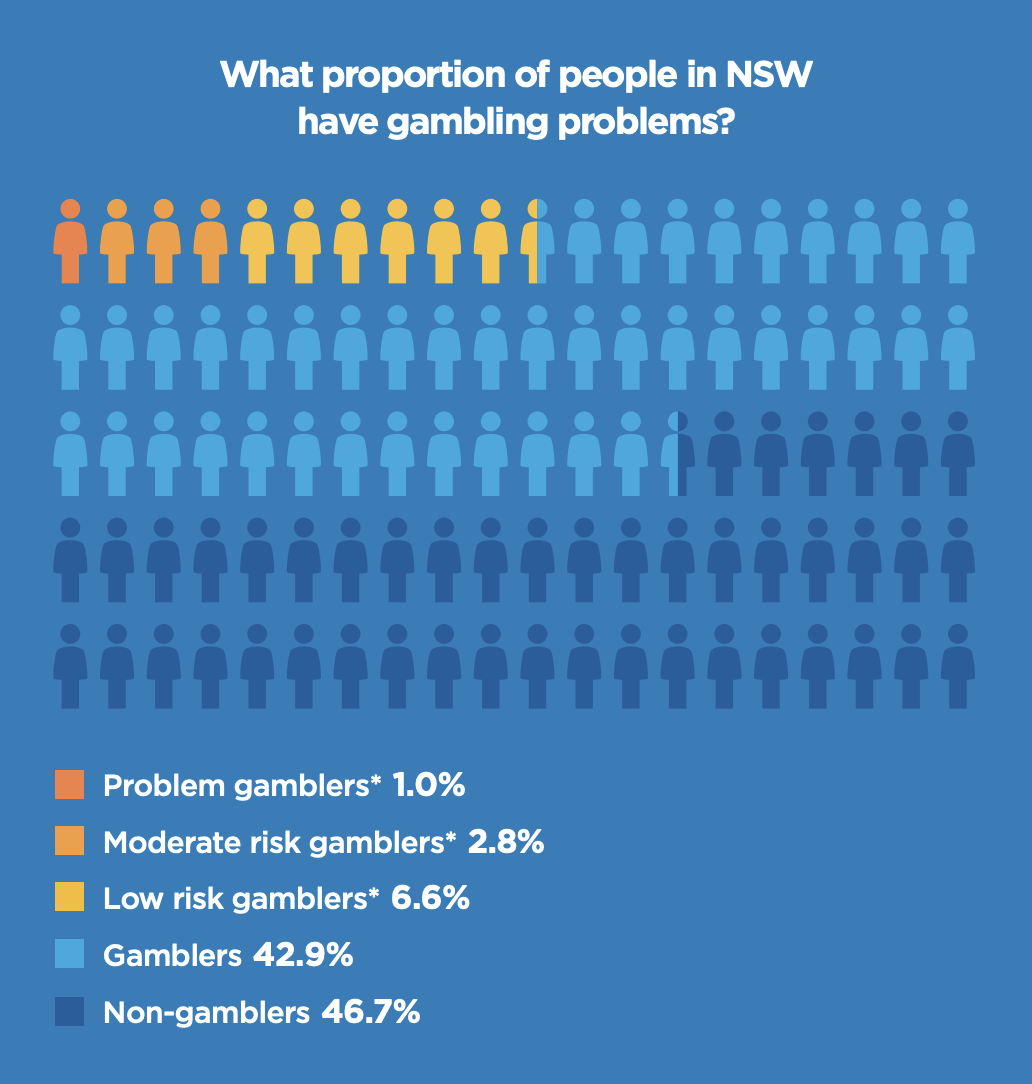 What proportion of people in NSW have gambling problems?

Problem gamblers* 1.0%

Moderate risk gamblers* 2.8%

Low risk gamblers* 6.6%

Gamblers 42.9%

Non-gamblers 46.7%